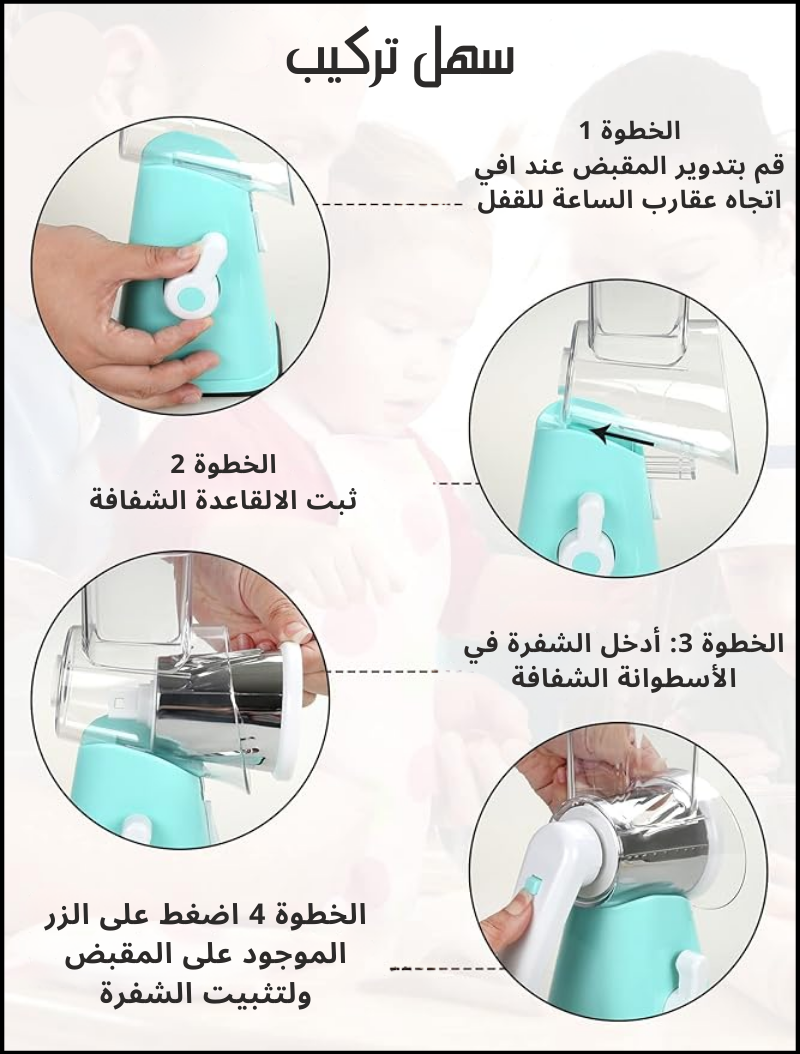 سهل تركيب

الخطوة 1
قم بتدوير المقبض عند افي
اتجاه عقارب الساعة للقفل

الخطوة 2
ثبت الالقاعدة الشفافة

الخطوة 3: أدخل الشفرة في
الأسطوانة الشفافة

الخطوة 4 اضغط على الزر
الموجود على المقبض
ولتثبيت الشفرة